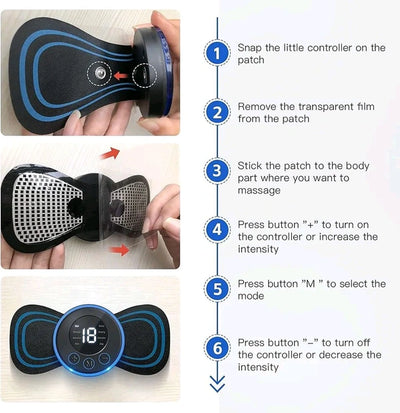 1 Snap the little controller on the patch

2 Remove the transparent film from the patch

3 Stick the patch to the body part where you want to massage

4 Press button "+" to turn on the controller or increase the intensity

5 Press button "M " to select the mode

6 Press button "−" to turn off the controller or decrease the intensity

18

M