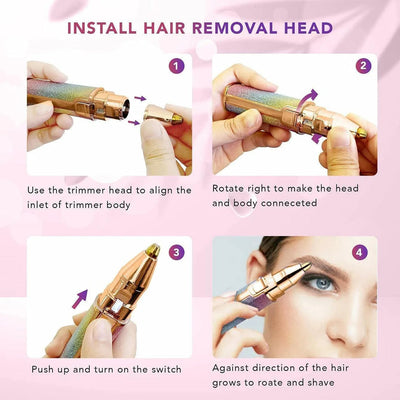 INSTALL HAIR REMOVAL HEAD

1

Use the trimmer head to align the inlet of trimmer body

2

Rotate right to make the head and body conneceted

3

Push up and turn on the switch

4

Against direction of the hair grows to roate and shave